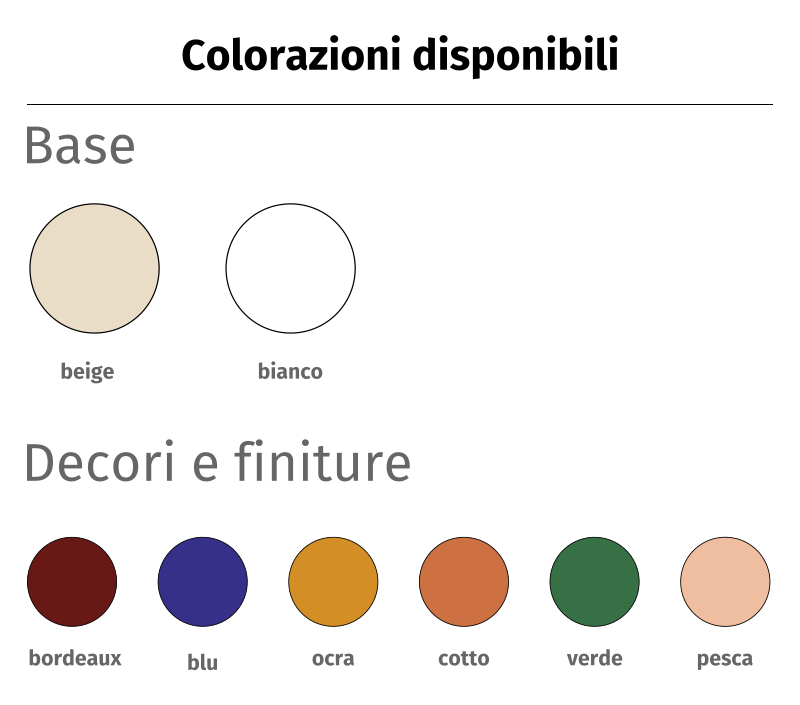 Colorazioni disponibili

Base

beige

bianco

Decori e finiture

bordeaux

blu

ocra

cotto

verde

pesca